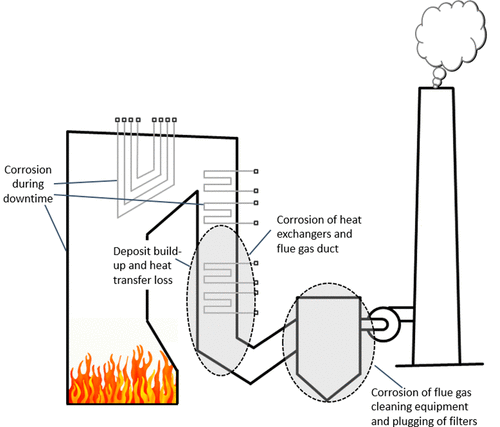 Corrosion during downtime

Deposit build-up and heat transfer loss

Corrosion of heat exchangers and flue gas duct

Corrosion of flue gas cleaning equipment and plugging of filters